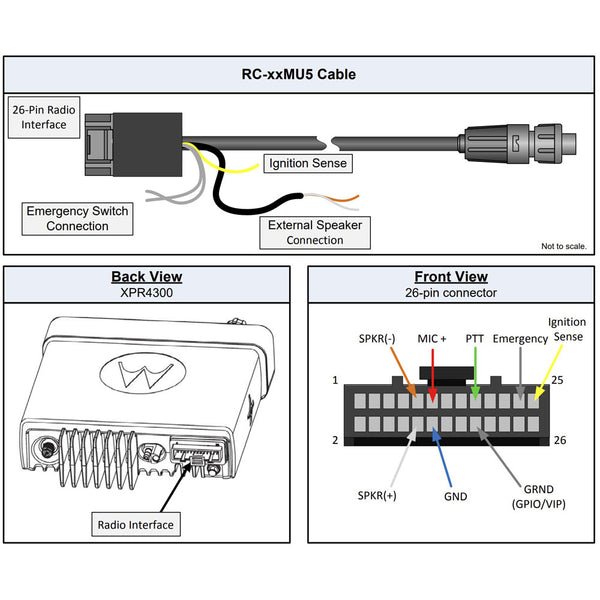 RC-xxMU5 Cable

26-Pin Radio Interface

Ignition Sense

Emergency Switch Connection

External Speaker Connection

Not to scale.

Back View
XPR4300

Radio Interface

Front View
26-pin connector

SPKR(-)

MIC +

PTT

Emergency

Ignition Sense

1

25

2

26

SPKR(+)

GND

GRND (GPIO/VIP)